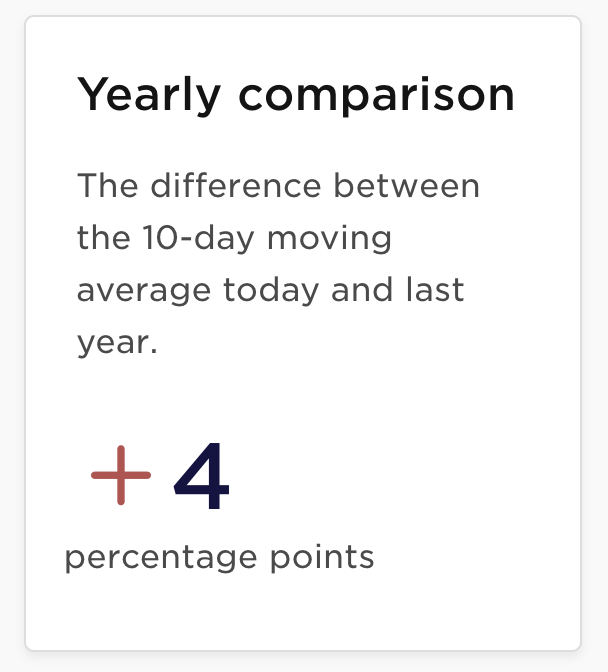 Yearly comparison

The difference between the 10-day moving average today and last year.

+4

percentage points