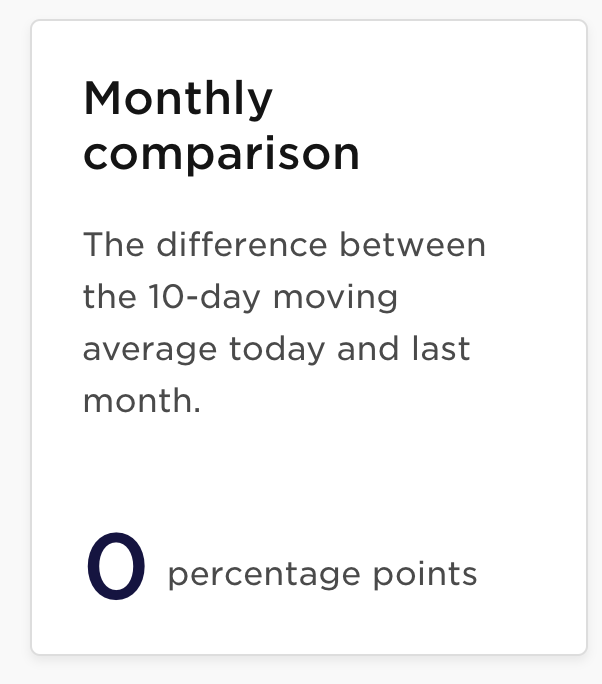 Monthly comparison

The difference between the 10-day moving average today and last month.

0 percentage points