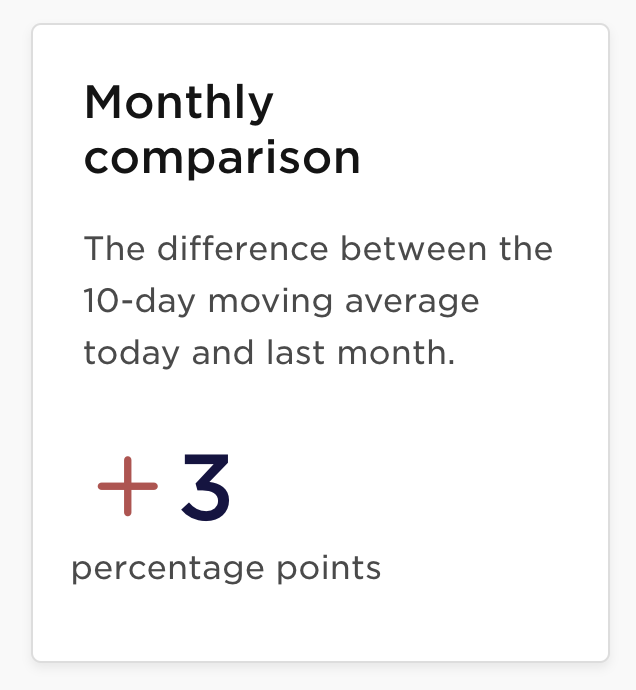 Monthly comparison

The difference between the 10-day moving average today and last month.

+3

percentage points